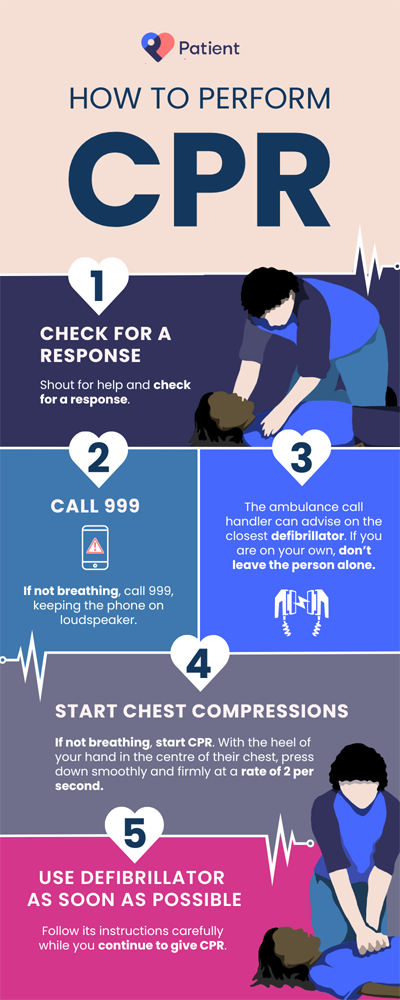 Patient

HOW TO PERFORM

CPR

1

CHECK FOR A RESPONSE

Shout for help and check for a response.

2

CALL 999

If not breathing, call 999, keeping the phone on loudspeaker.

3

The ambulance call handler can advise on the closest defibrillator. If you are on your own, don't leave the person alone.

4

START CHEST COMPRESSIONS

If not breathing, start CPR. With the heel of your hand in the centre of their chest, press down smoothly and firmly at a rate of 2 per second.

5

USE DEFIBRILLATOR AS SOON AS POSSIBLE

Follow its instructions carefully while you continue to give CPR.