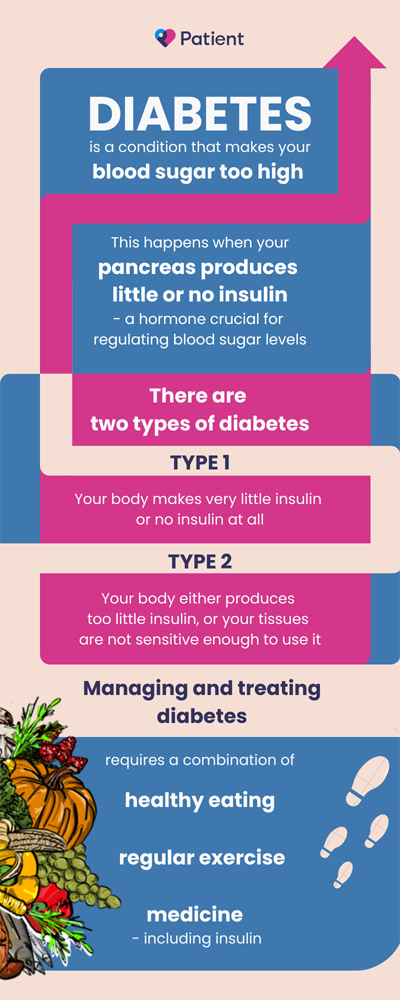 Patient

DIABETES
is a condition that makes your
blood sugar too high

This happens when your
pancreas produces little or no insulin
- a hormone crucial for regulating blood sugar levels

There are two types of diabetes

TYPE 1

Your body makes very little insulin or no insulin at all

TYPE 2

Your body either produces too little insulin, or your tissues are not sensitive enough to use it

Managing and treating diabetes

requires a combination of

healthy eating

regular exercise

medicine
- including insulin